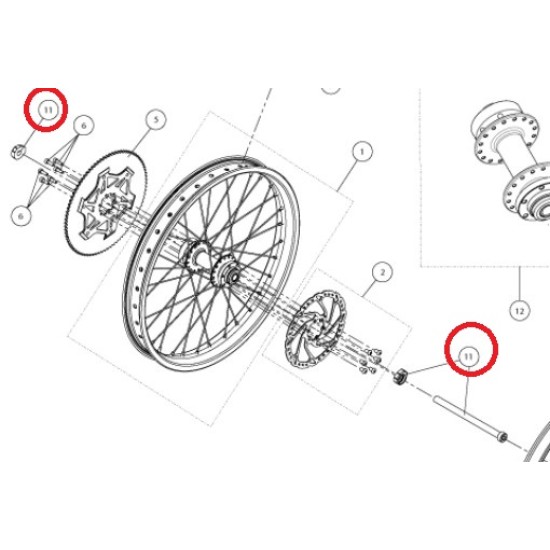 11
6
5
1
6
2
12
11