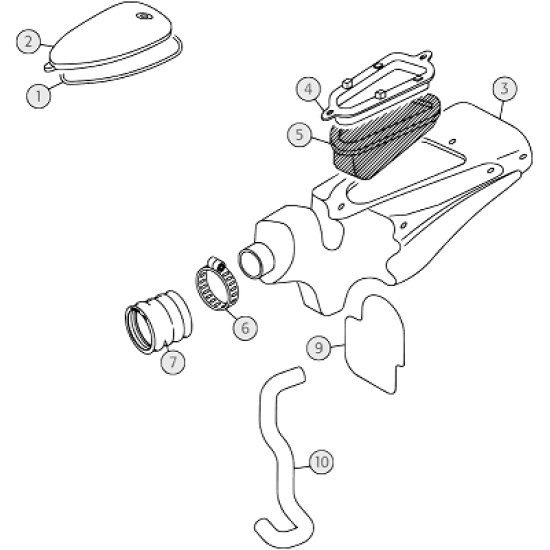 2
1
4
3
5
6
7
9
10