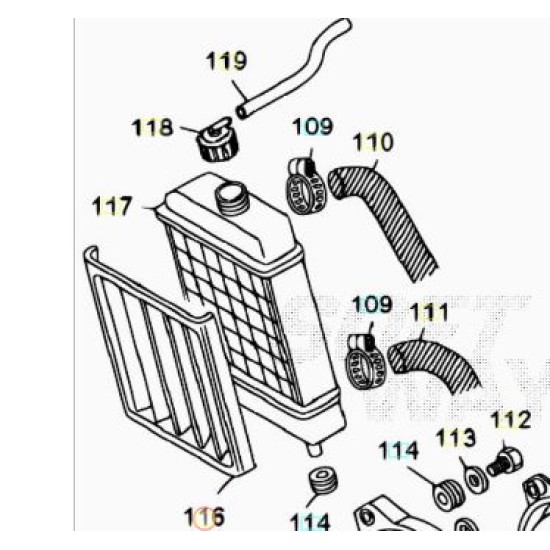 119
118
109
110
117
109
111
112
113
114
116
114