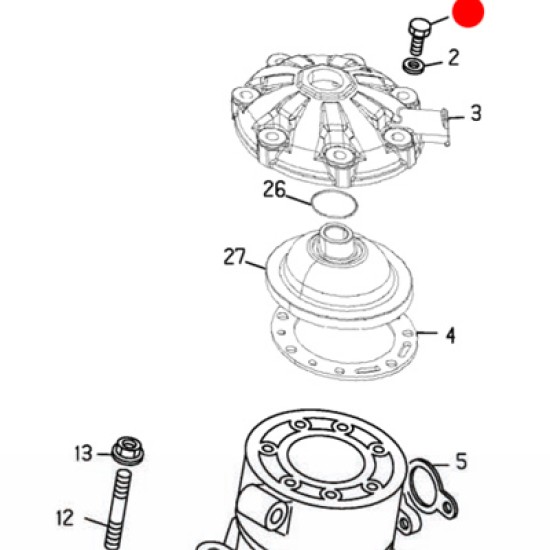 2
3
26
27
4
13
5
12