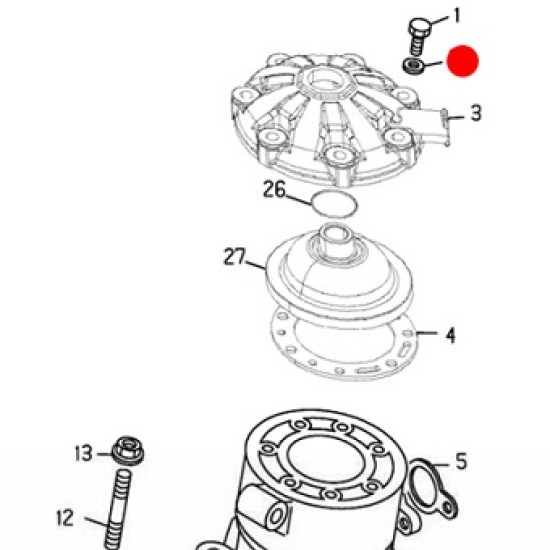 1
3
26
27
4
13
5
12