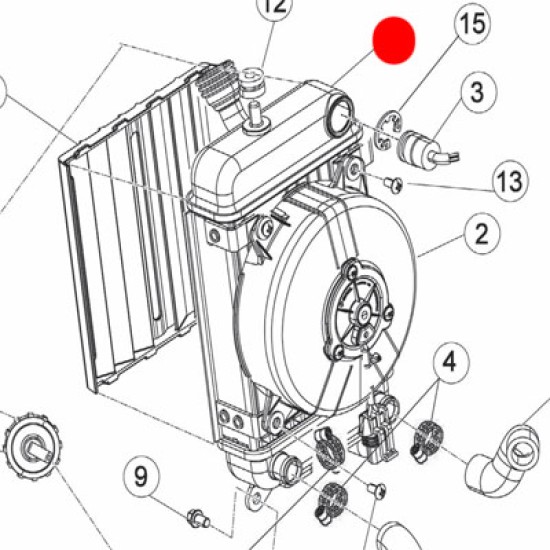 12
15
3
13
2
4
9