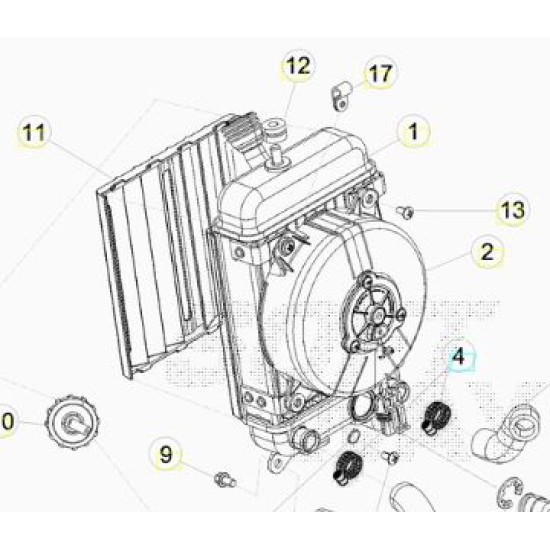 12
17
11
1
13
2
4
0
9