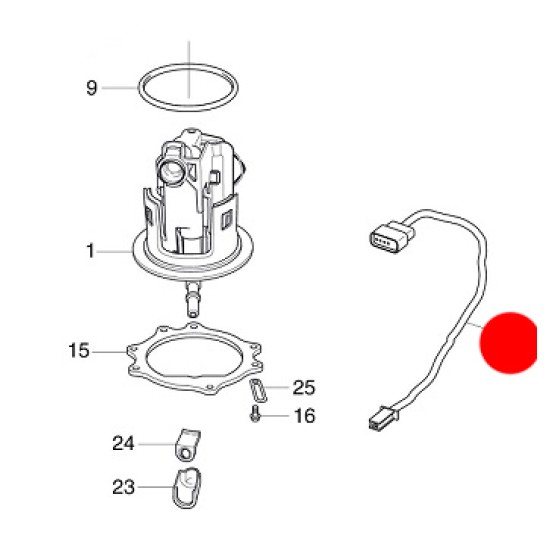 9
1
15
25
16
24
23