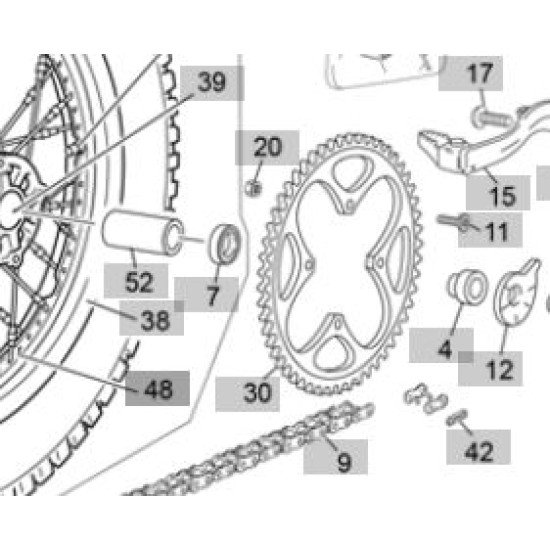 39
17
20
15
11
52
7
38
4
12
48
30
9
42