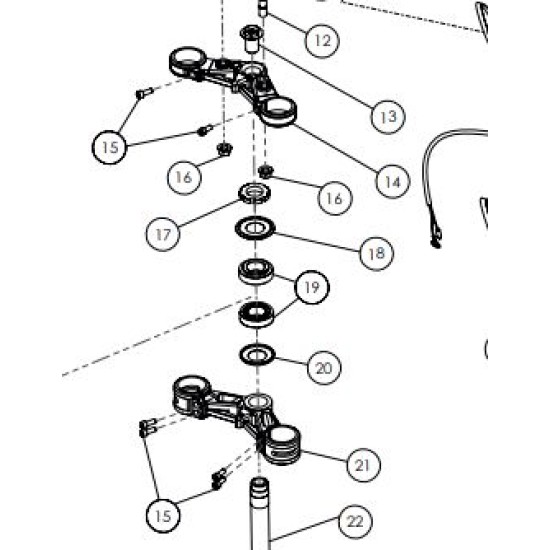 12
13
15
14
16
16
17
18
19
20
21
15
22